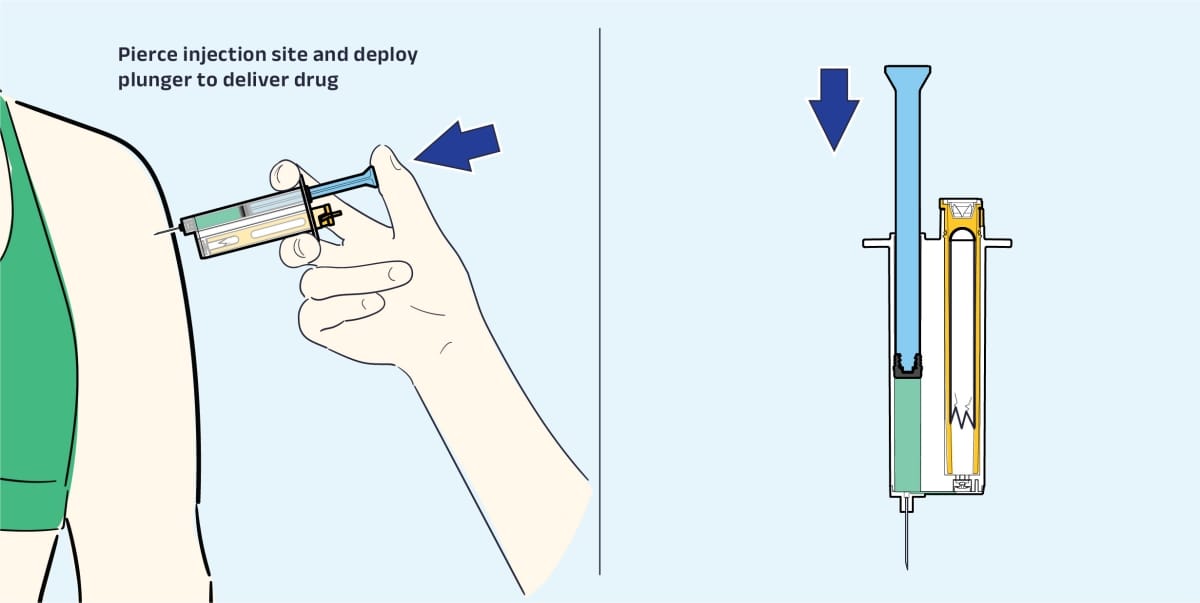 Pierce injection site and deploy plunger to deliver drug